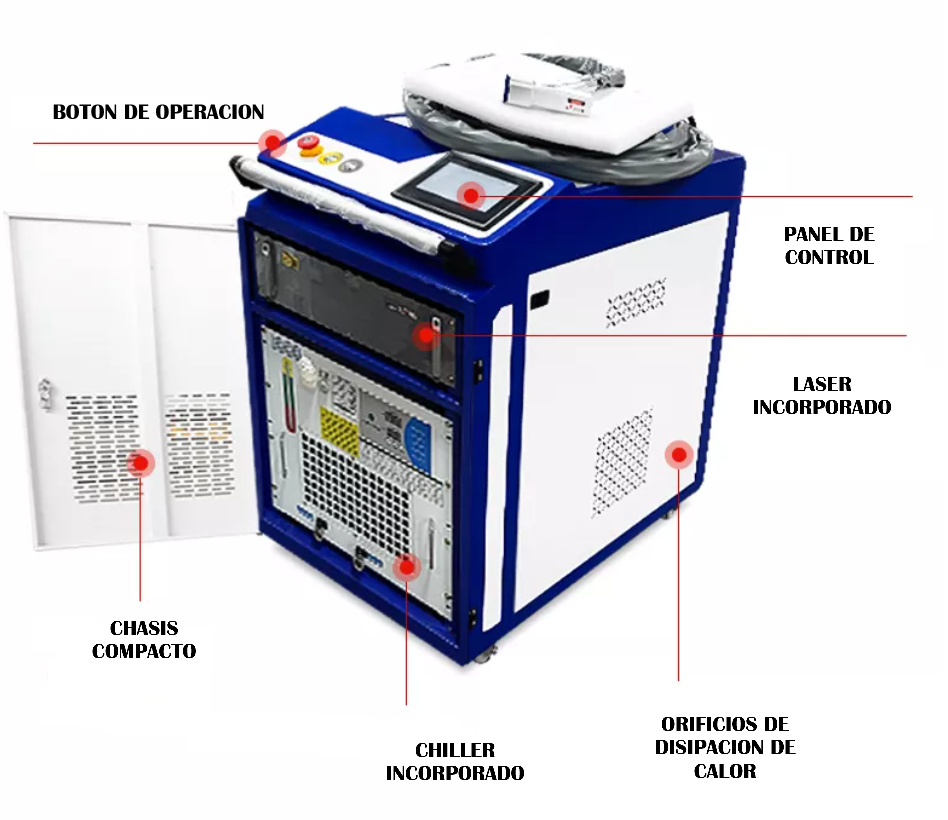 BOTON DE OPERACION

PANEL DE CONTROL

LASER INCORPORADO

CHASIS COMPACTO

CHILLER INCORPORADO

ORIFICIOS DE DISIPACION DE CALOR